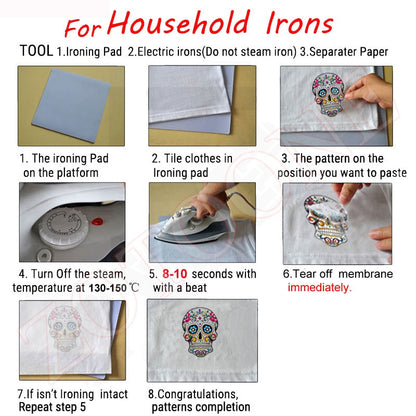 For Household Irons

TOOL 1.Ironing Pad 2.Electric irons(Do not steam iron) 3.Separater Paper

1. The ironing Pad on the platform

2. Tile clothes in Ironing pad

3. The pattern on the position you want to paste

4. Turn Off the steam, temperature at 130-150 ℃

5. 8-10 seconds with with a beat

6.Tear off membrane immediately.

7.If isn't Ironing intact Repeat step 5

8.Congratulations, patterns completion