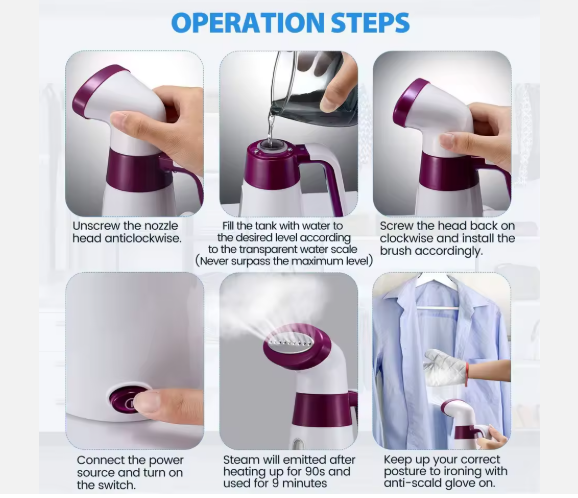 OPERATION STEPS

Unscrew the nozzle head anticlockwise.

Fill the tank with water to the desired level according to the transparent water scale (Never surpass the maximum level)

Screw the head back on clockwise and install the brush accordingly.

Connect the power source and turn on the switch.

Steam will emitted after heating up for 90s and used for 9 minutes

Keep up your correct posture to ironing with anti-scald glove on.